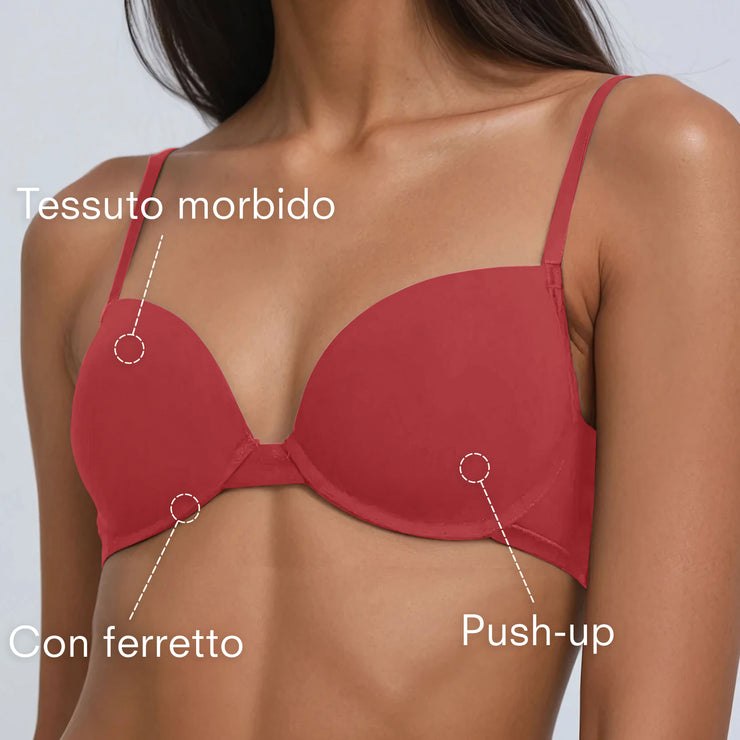 Tessuto morbido

Con ferretto

Push-up