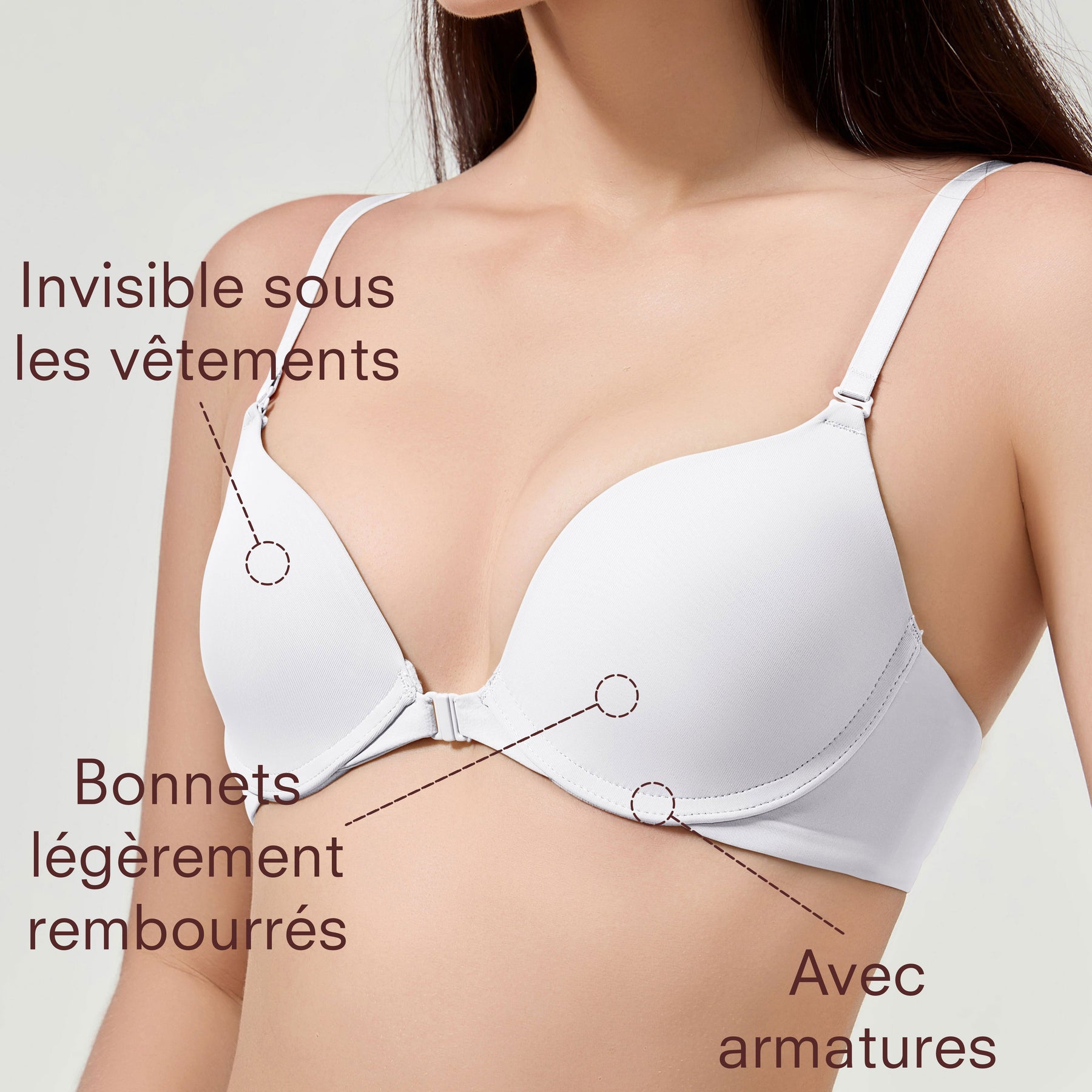 Invisible sous les vêtements

Bonnets légèrement rembourrés

Avec armatures