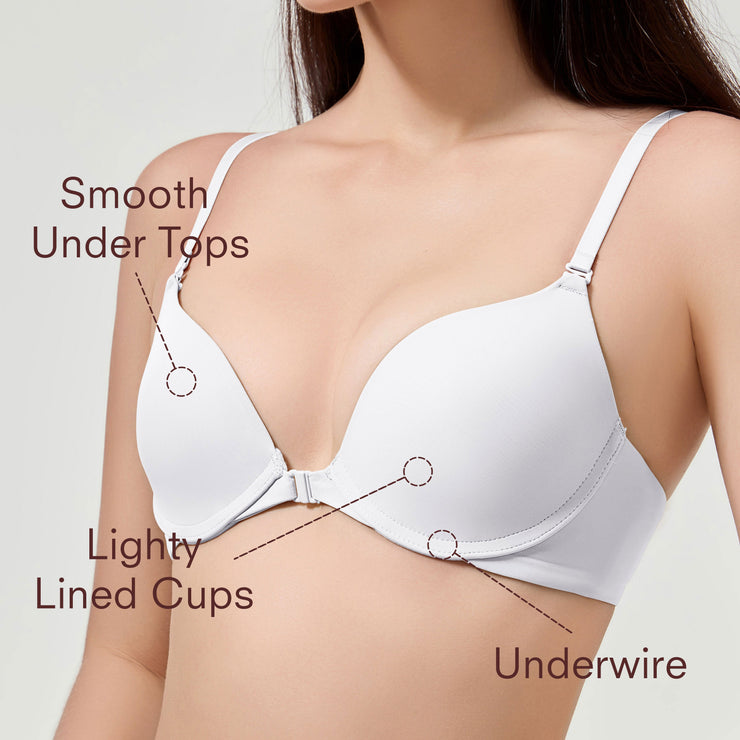 Smooth
Under Tops

Lighty
Lined Cups

Underwire