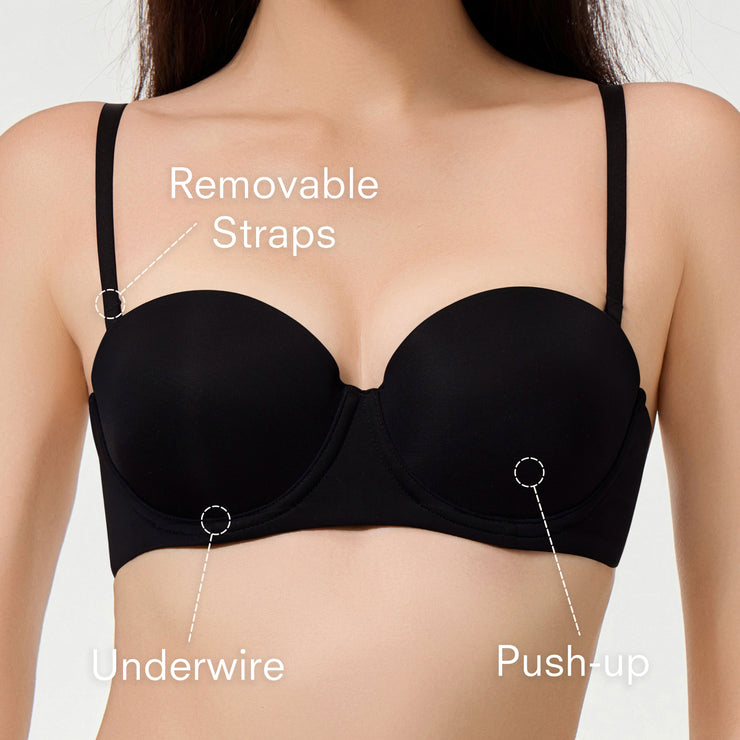 Removable Straps

Underwire

Push-up