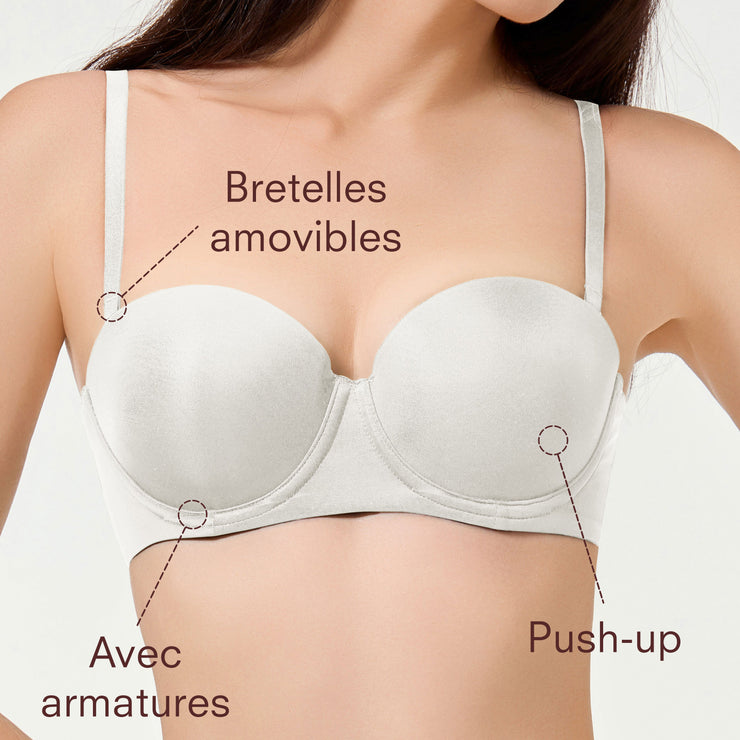 Bretelles amovibles

Avec armatures

Push-up