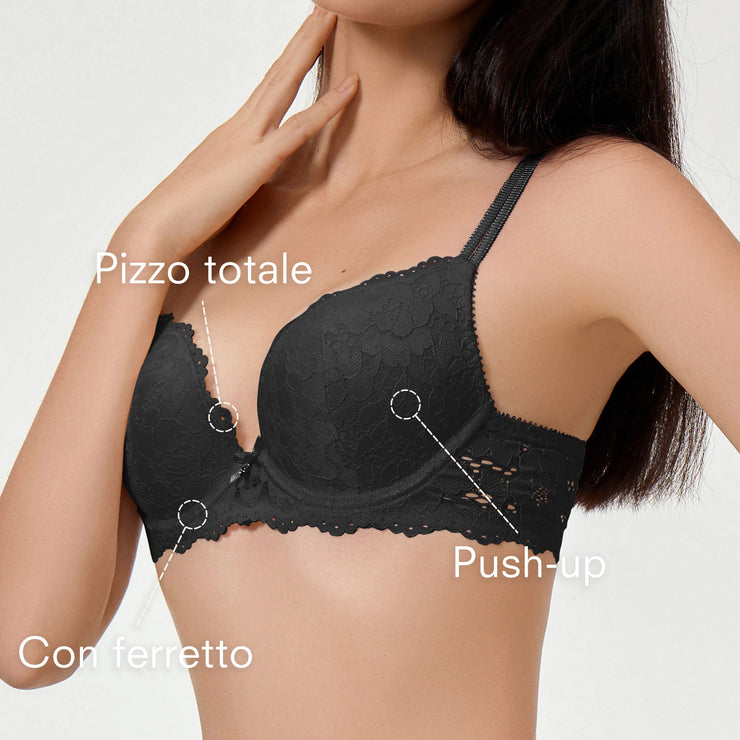 Pizzo totale

Push-up

Con ferretto