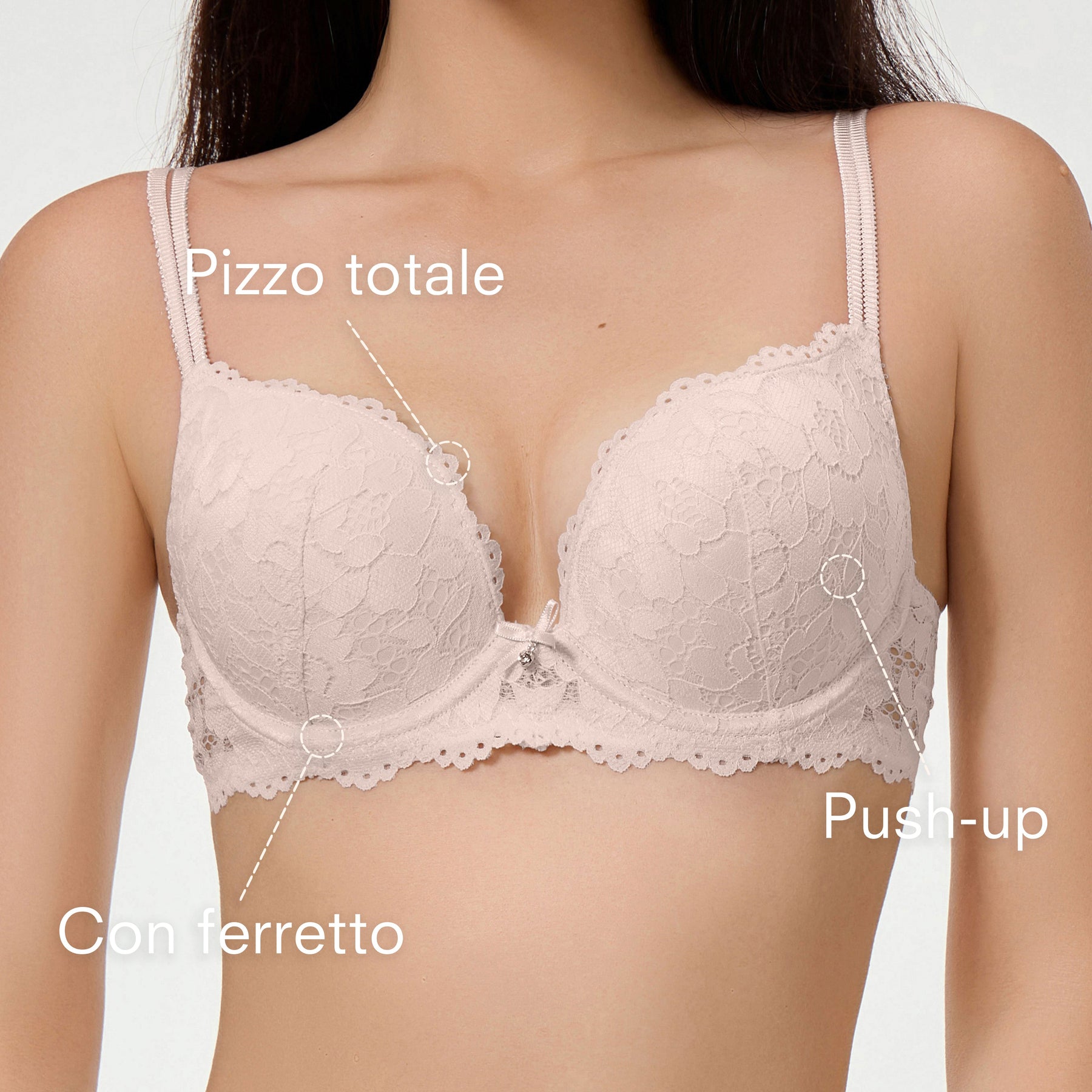 Pizzo totale

Push-up

Con ferretto