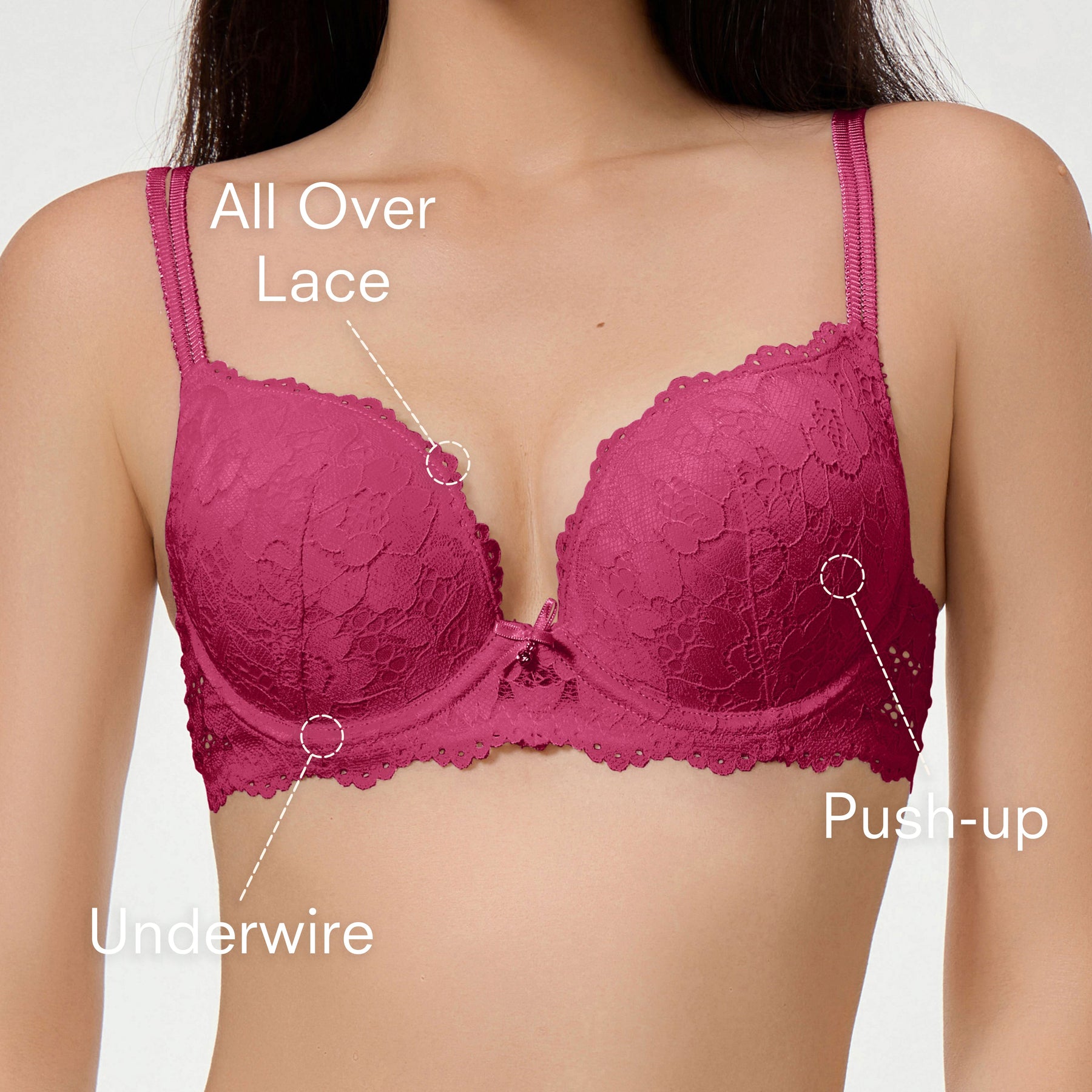 All Over Lace

Push-up

Underwire