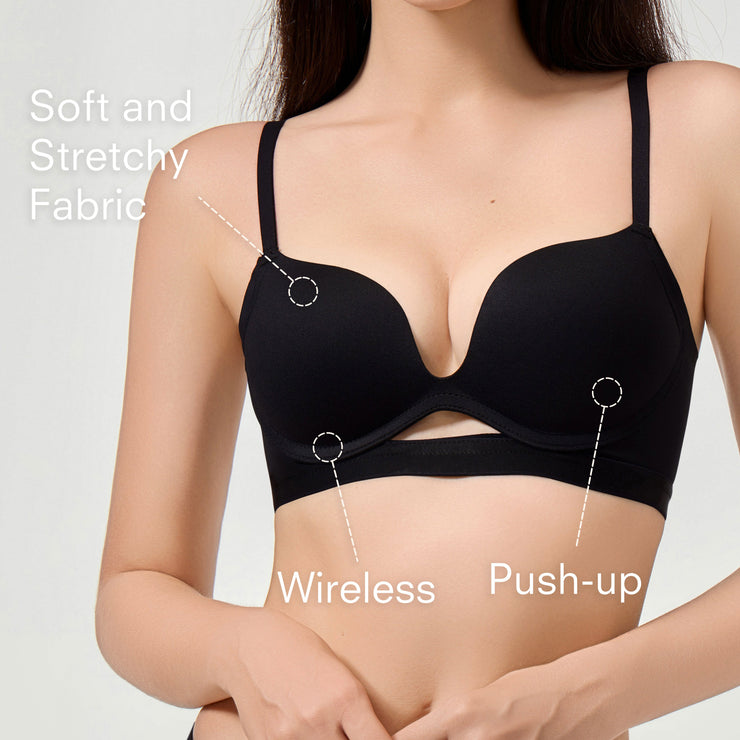 Soft and Stretchy Fabric

Wireless

Push-up