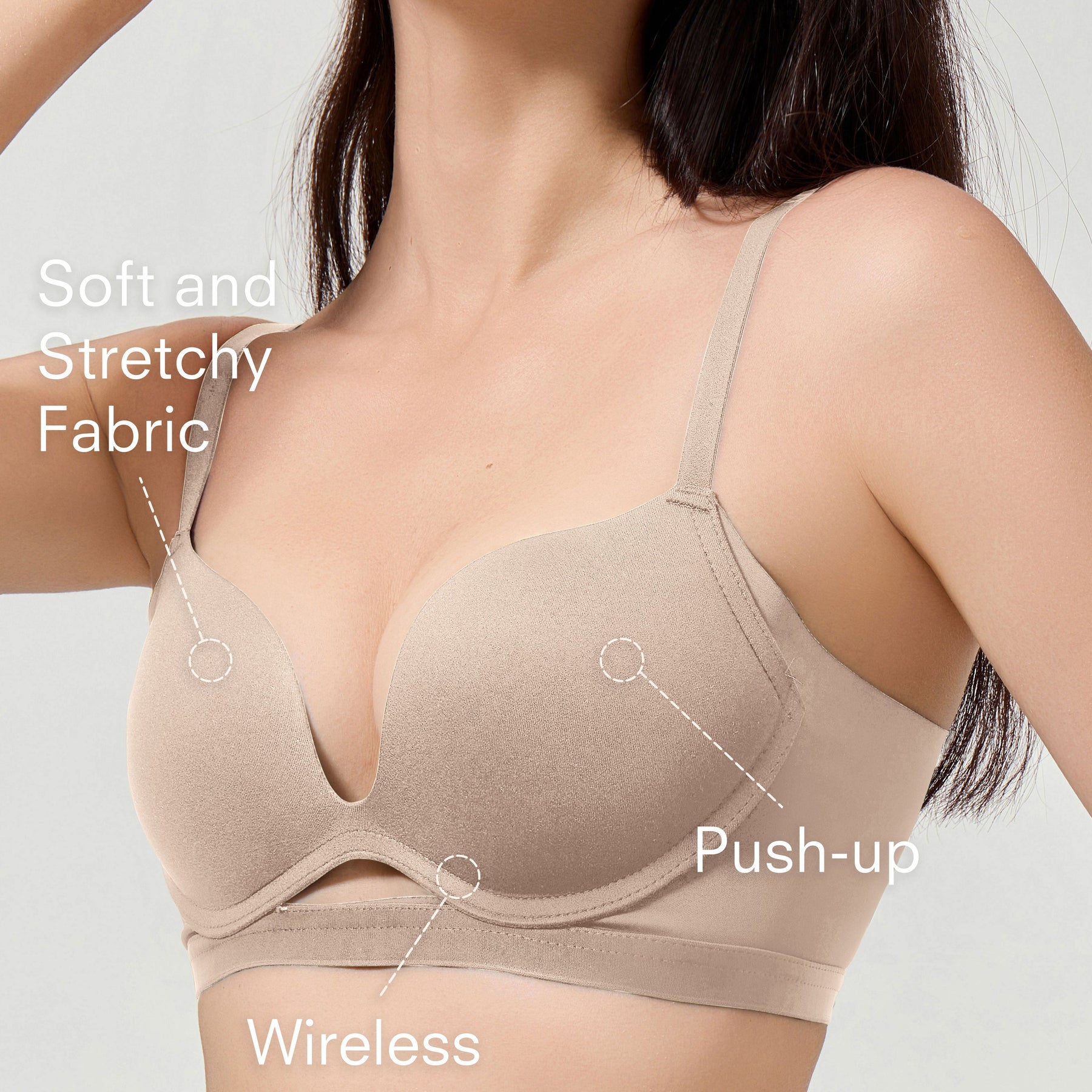 Soft and Stretchy Fabric

Push-up

Wireless