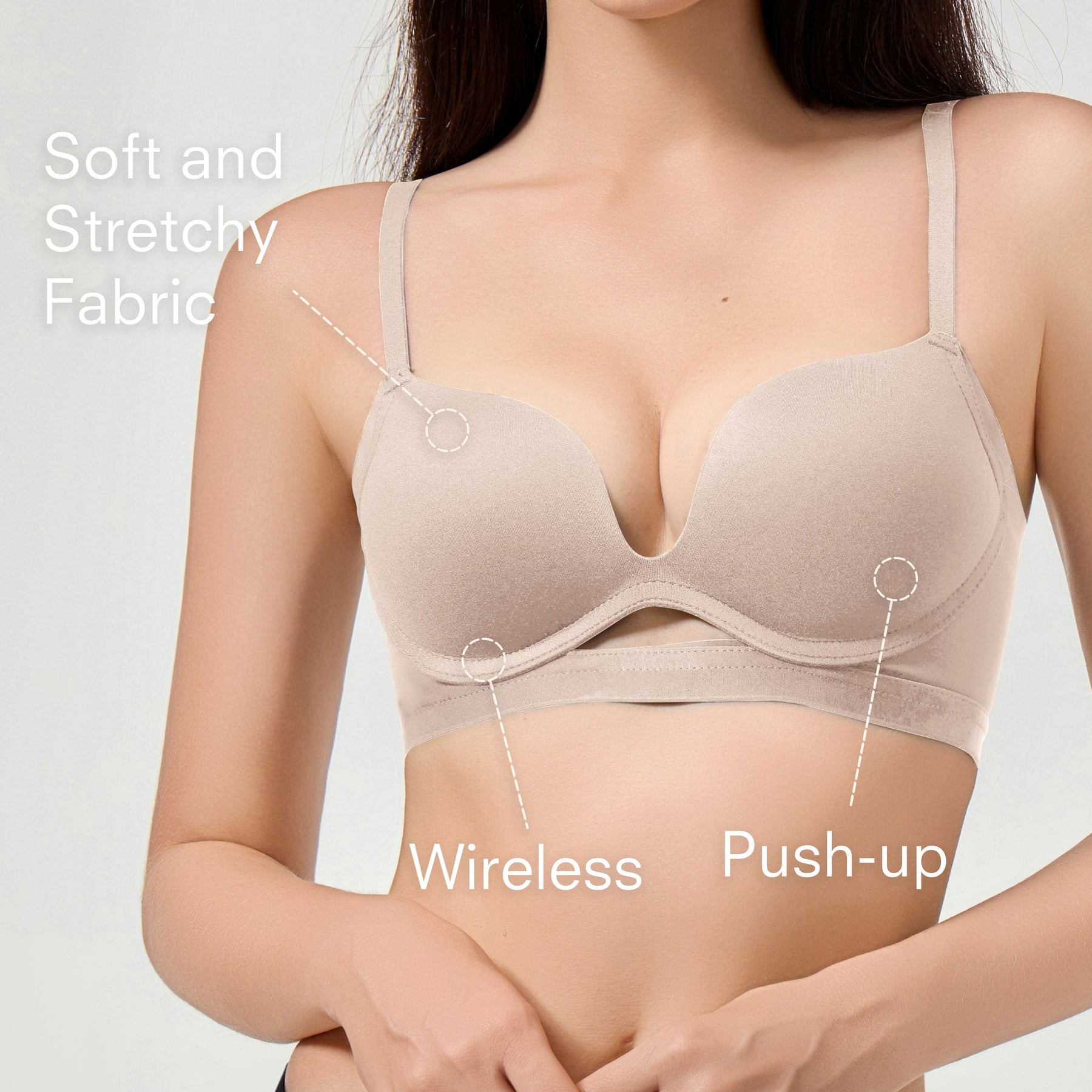 Soft and Stretchy Fabric

Wireless

Push-up