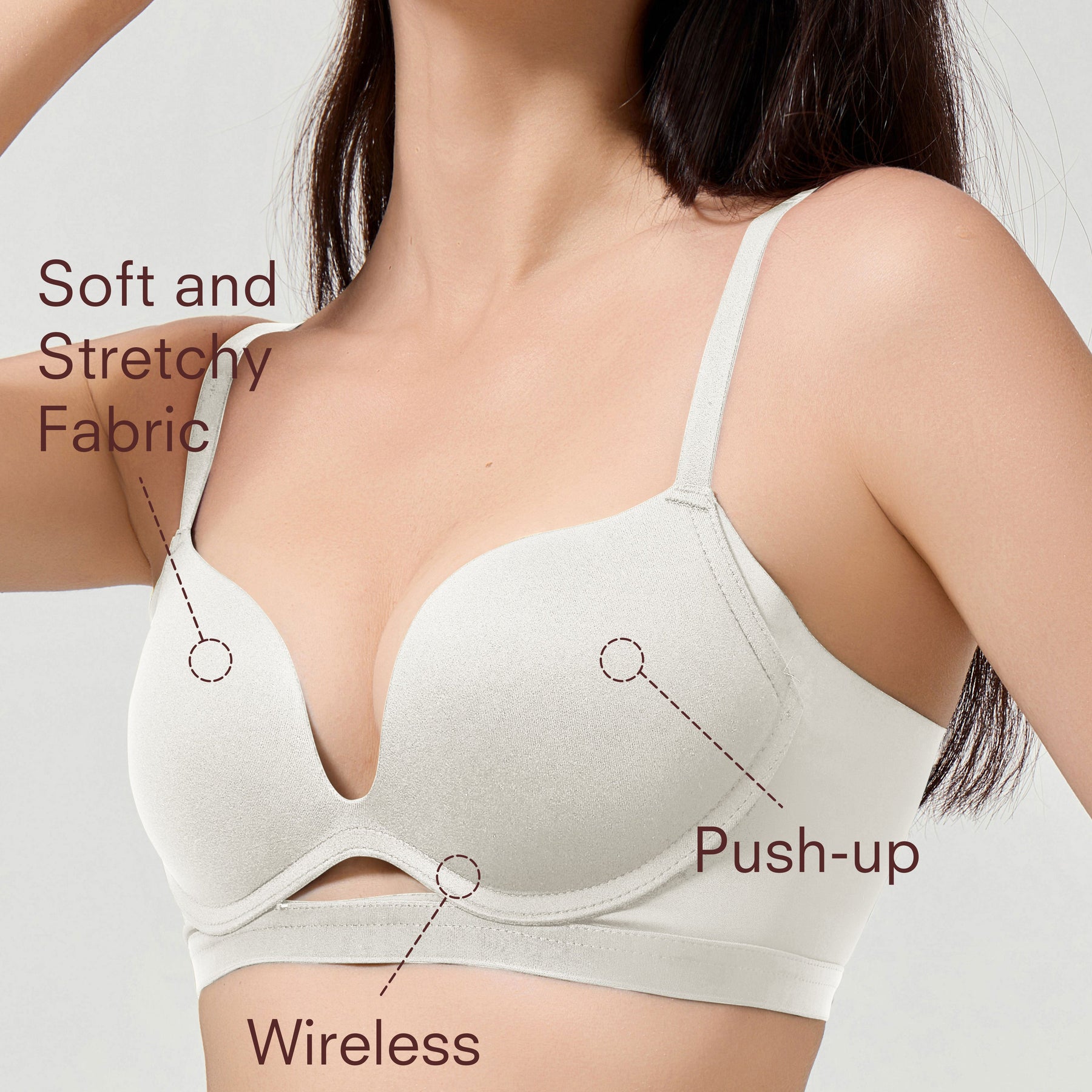 Soft and Stretchy Fabric

Push-up

Wireless